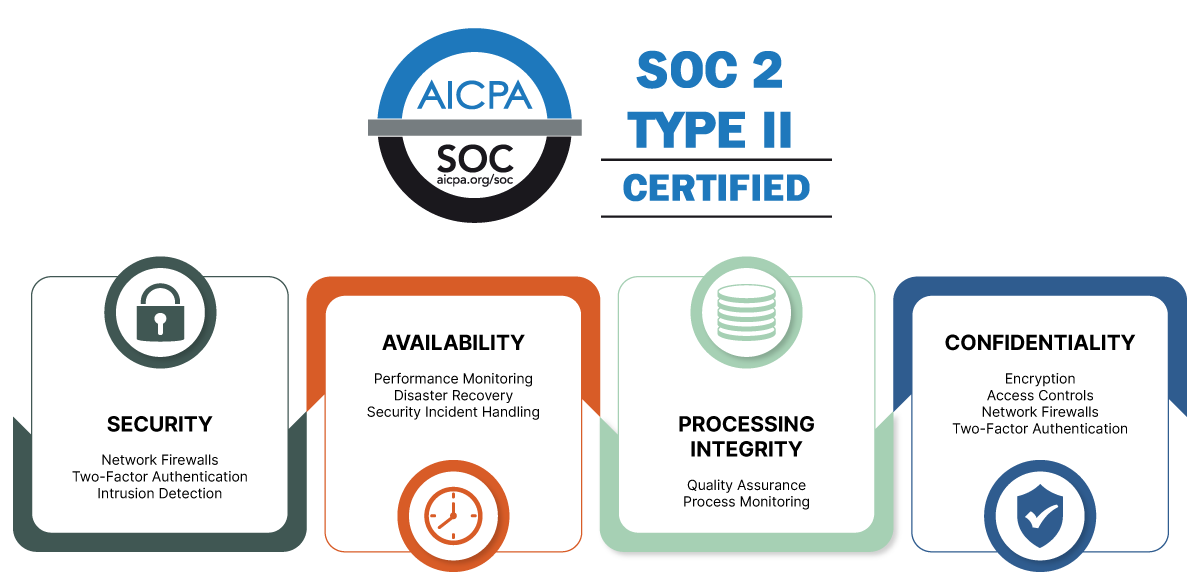 AICPA
SOC
aicpa.org/soc

SOC 2
TYPE II
CERTIFIED

SECURITY
Network Firewalls
Two-Factor Authentication
Intrusion Detection

AVAILABILITY
Performance Monitoring
Disaster Recovery
Security Incident Handling

PROCESSING INTEGRITY
Quality Assurance
Process Monitoring

CONFIDENTIALITY
Encryption
Access Controls
Network Firewalls
Two-Factor Authentication